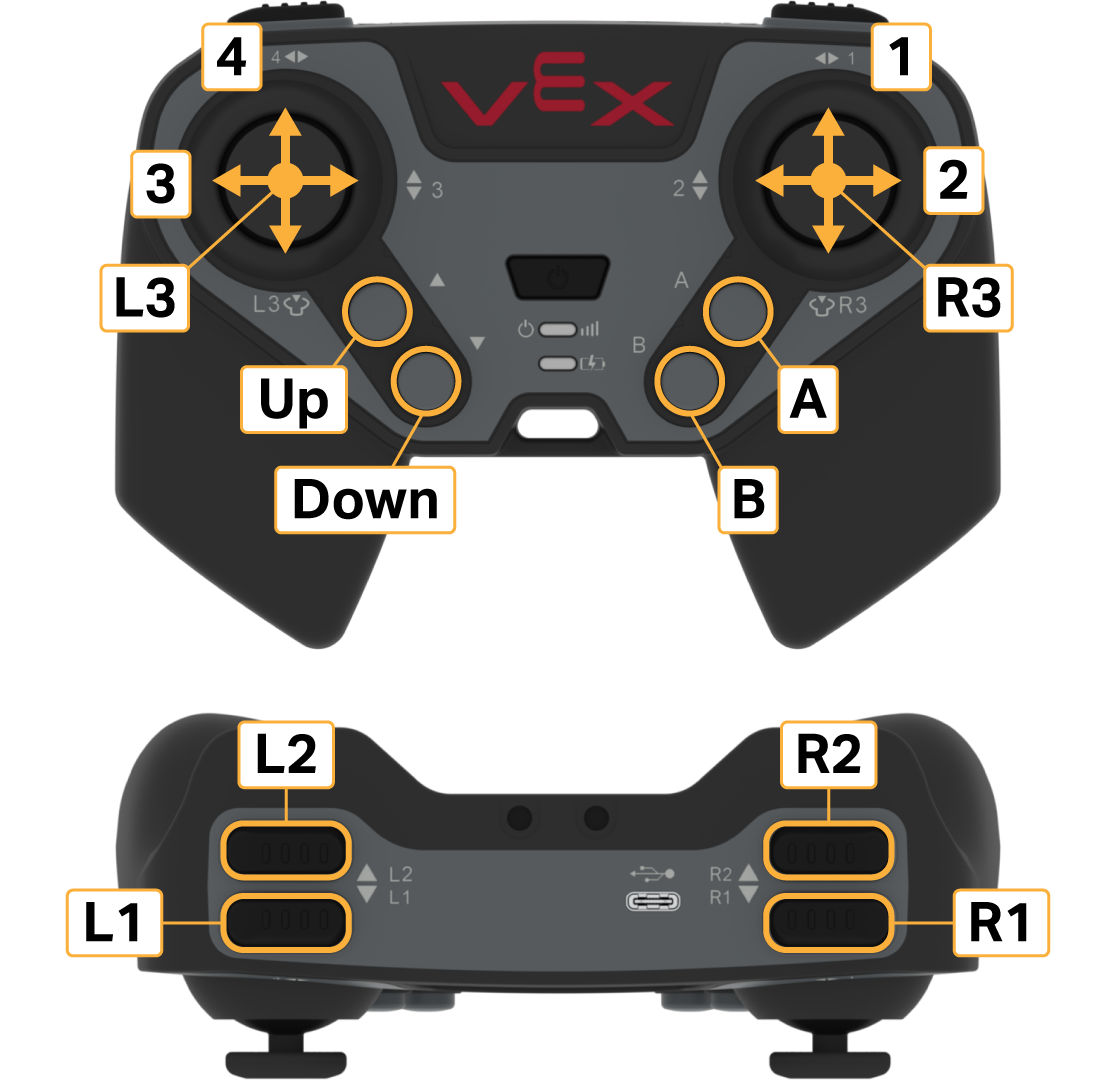 4
4
VEX
1
1
3
3
2
2
L3
L3
R3
R3
A
B
Up
Down
A
B

L2
R2
L2
L1
R2
R1
L1
R1